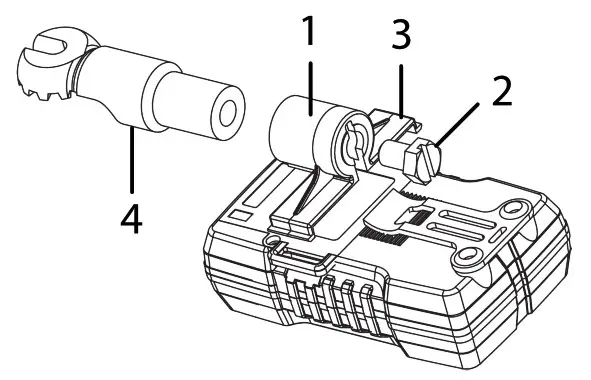 1
3
2
4