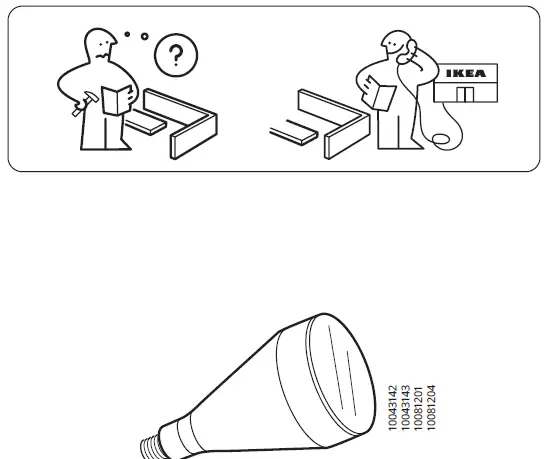 ?

IKEA

10043142
10043143
10081201
10081204