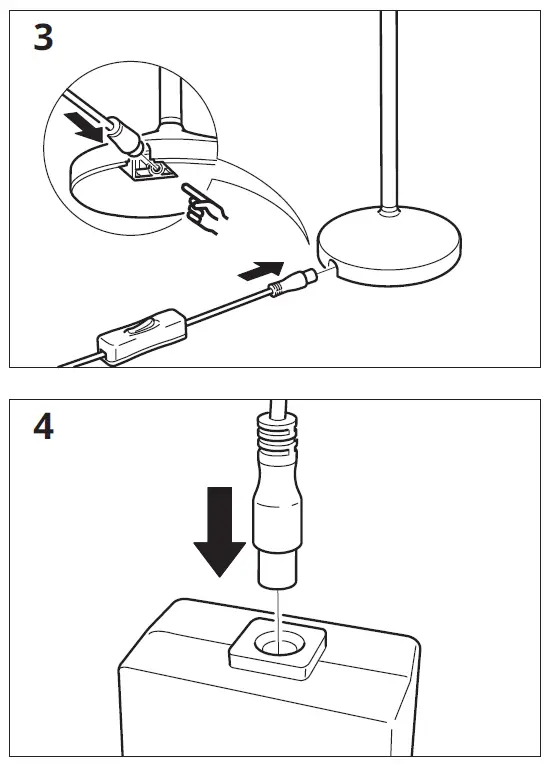 3

4