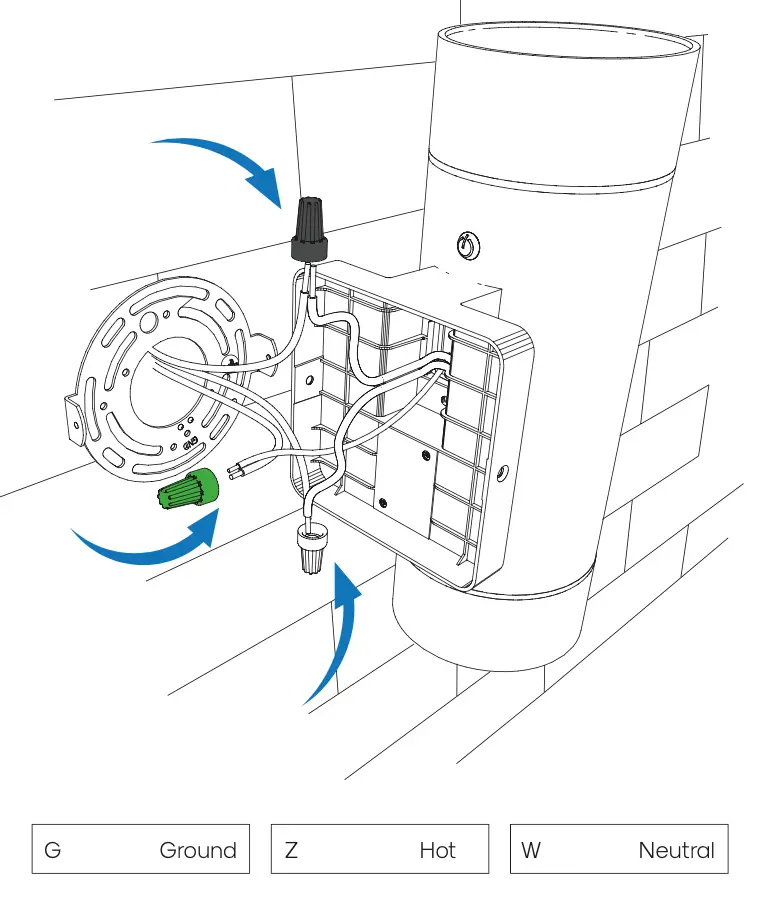 GND

G Ground

Z Hot

W Neutral