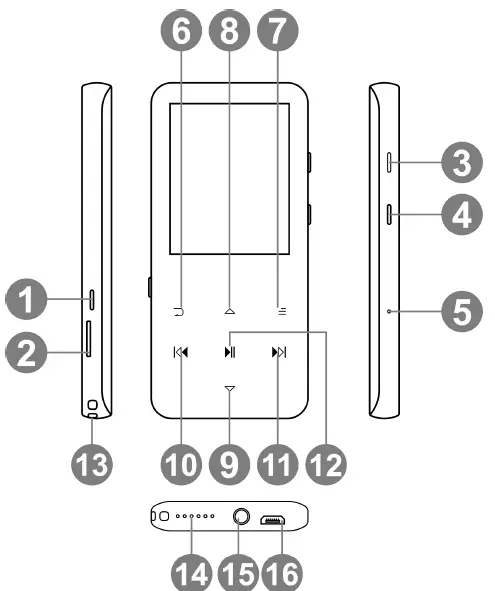 6
8
7
3
4
1
5
2
13
10
9
11
12
14
15
16