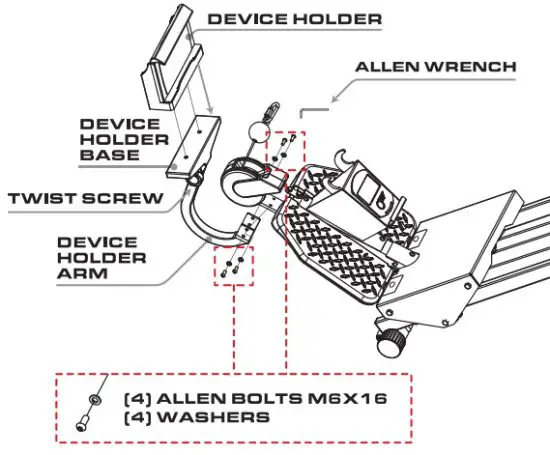 DEVICE HOLDER

ALLEN WRENCH

DEVICE HOLDER BASE

TWIST SCREW

DEVICE HOLDER ARM

(4) ALLEN BOLTS M6X16
(4) WASHERS