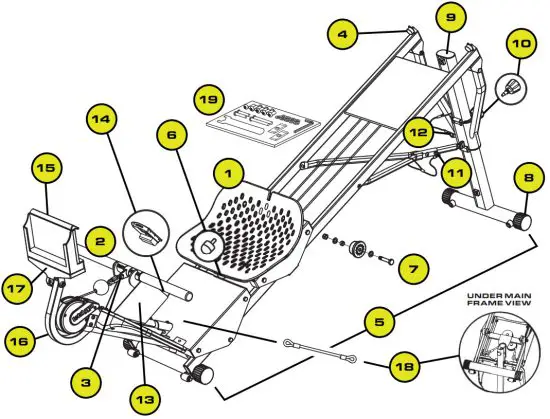 4
9
10
19
14
6
12
15
1
11
8
2
7
17
UNDER MAIN FRAME VIEW
5
16
18
3
13