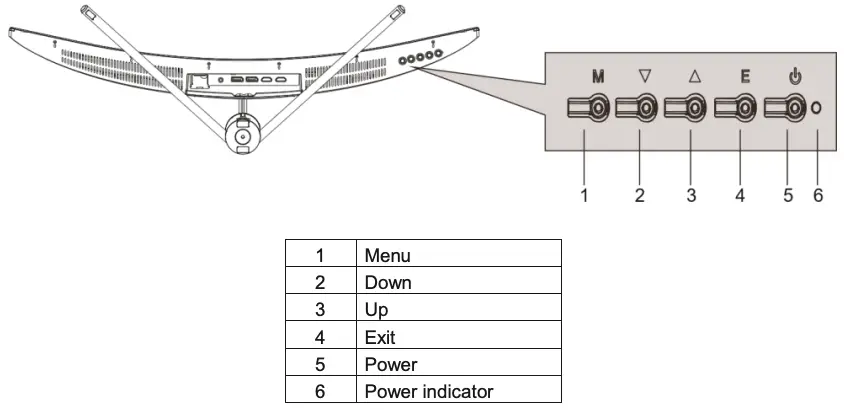 M ▽ △ E ⏻

1 2 3 4 5 6

| 1 | Menu |
|---|---|
| 2 | Down |
| 3 | Up |
| 4 | Exit |
| 5 | Power |
| 6 | Power indicator |