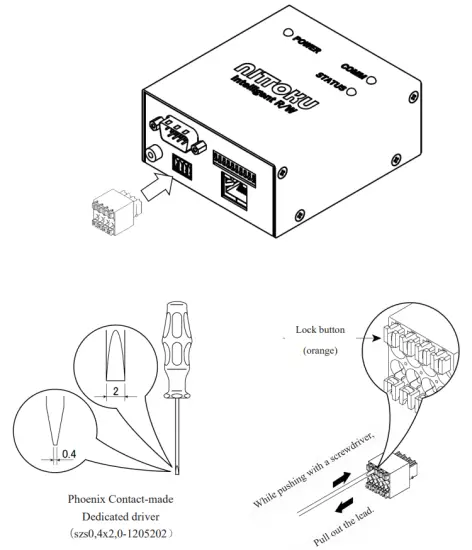 POWER
COMM
STATUS
NITTOKU
Intelligent R/W

2
0.4

Phoenix Contact-made
Dedicated driver
（szs0,4x2,0-1205202）

Lock button
(orange)

While pushing with a screwdriver,
Pull out the lead.