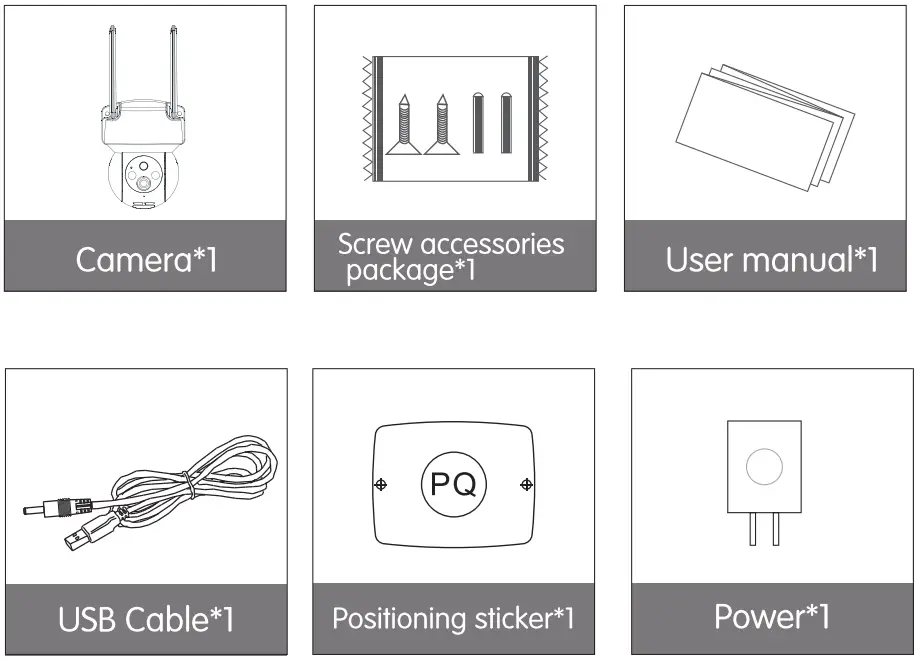 Camera*1

Screw accessories package*1

User manual*1

USB Cable*1

PQ

Positioning sticker*1

Power*1