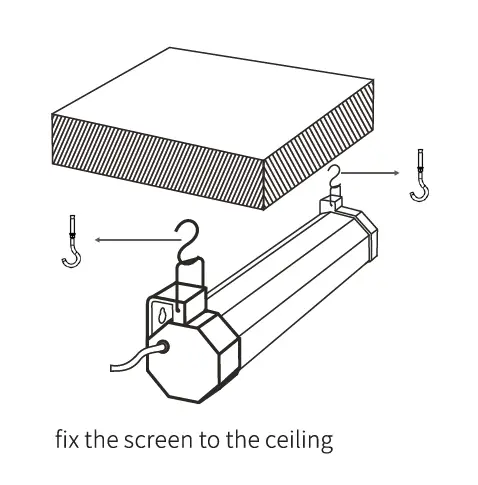 fix the screen to the ceiling