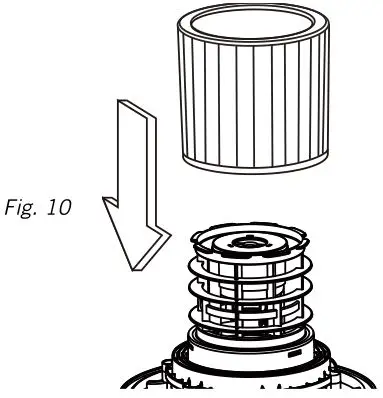 Fig. 10