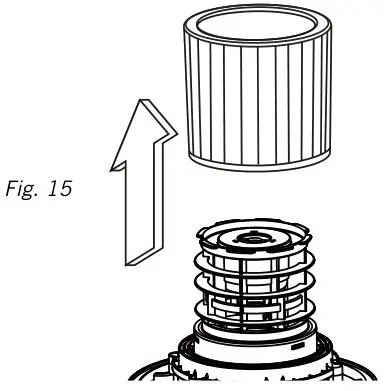 Fig. 15