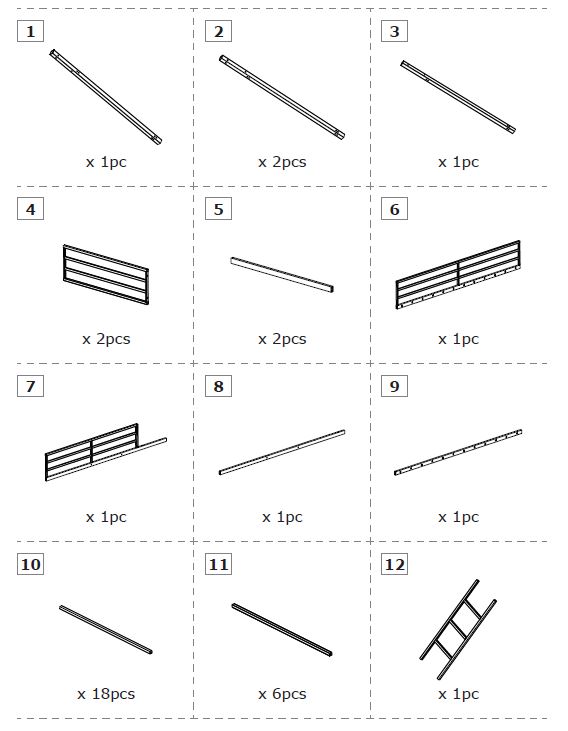 1
x 1pc

2
x 2pcs

3
x 1pc

4
x 2pcs

5
x 2pcs

6
x 1pc

7
x 1pc

8
x 1pc

9
x 1pc

10
x 18pcs

11
x 6pcs

12
x 1pc