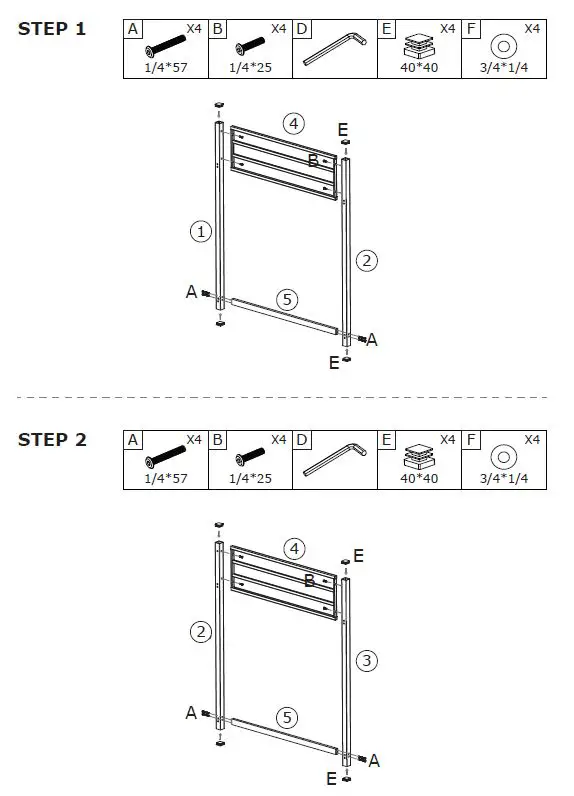 STEP 1

| A X4 | B X4 | D | E X4 | F X4 |
|---|---|---|---|---|
| 1/4*57 | 1/4*25 | | 40*40 | 3/4*1/4 |

4
E
B
1
2
A
5
A
E

STEP 2

| A X4 | B X4 | D | E X4 | F X4 |
|---|---|---|---|---|
| 1/4*57 | 1/4*25 | | 40*40 | 3/4*1/4 |

4
E
B
2
3
A
5
A
E