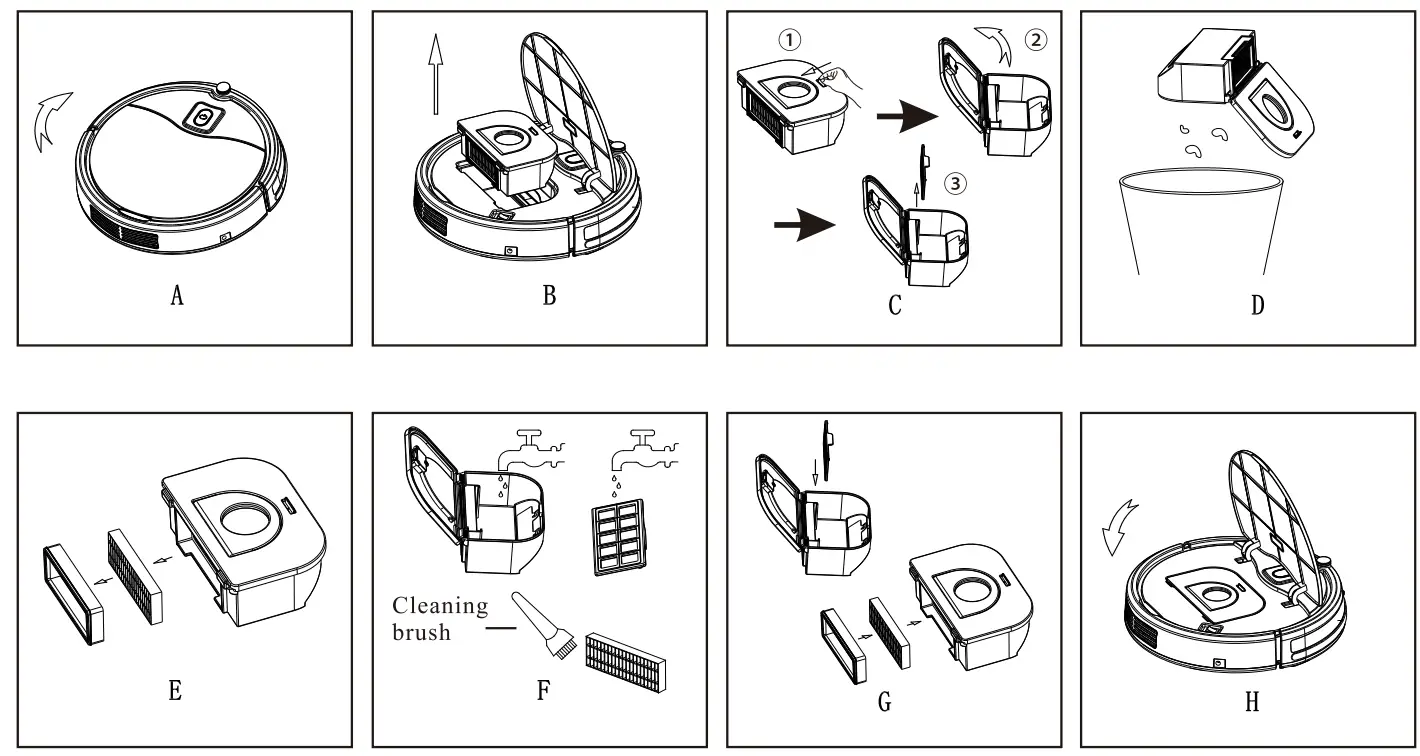 A

B

①
②
③
C

D

E

Cleaning brush
F

G

H