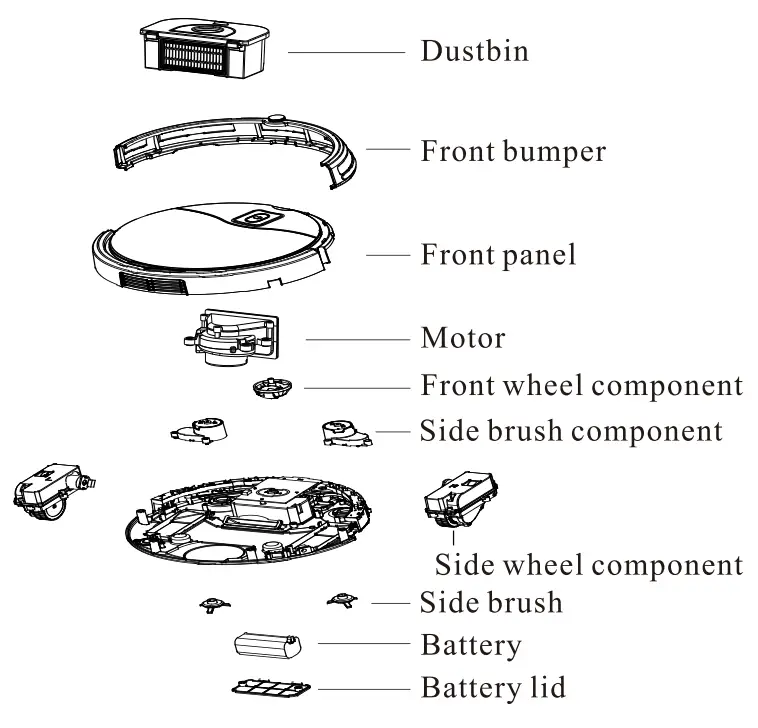 Dustbin
Front bumper
Front panel
Motor
Front wheel component
Side brush component
Side wheel component
Side brush
Battery
Battery lid