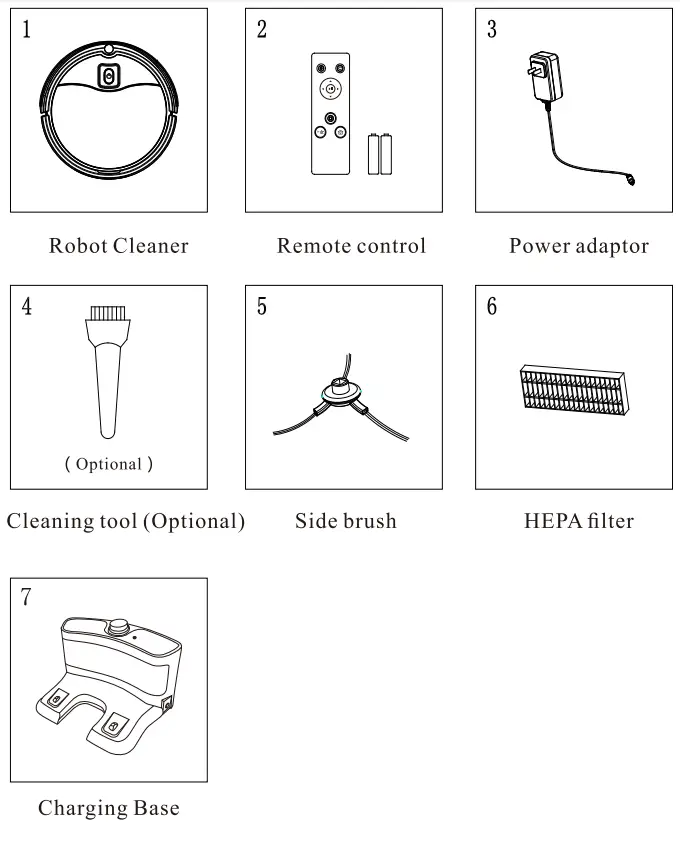 1

Robot Cleaner

2

Remote control

3

Power adaptor

4

( Optional )

Cleaning tool (Optional)

5

Side brush

6

HEPA filter

7

Charging Base