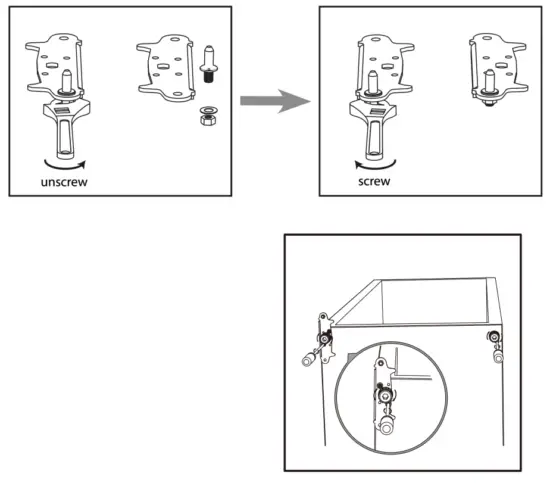 unscrew

screw