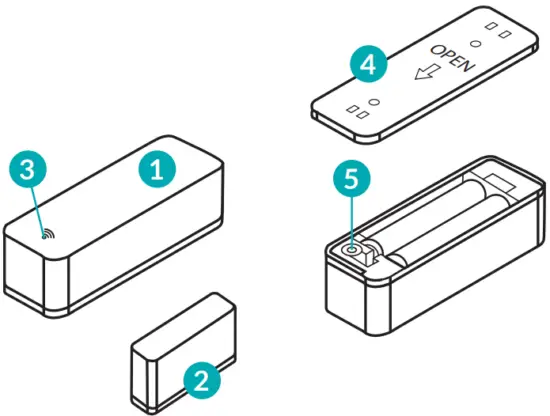 4
OPEN
3
1
5
2