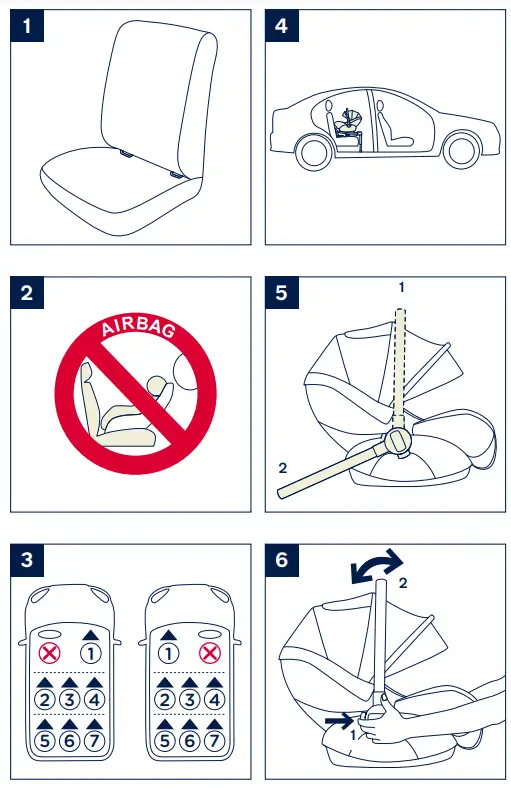 1

4

2

AIRBAG

5

1

2

3

1

2 3 4

5 6 7

1

2 3 4

5 6 7

6

2

1