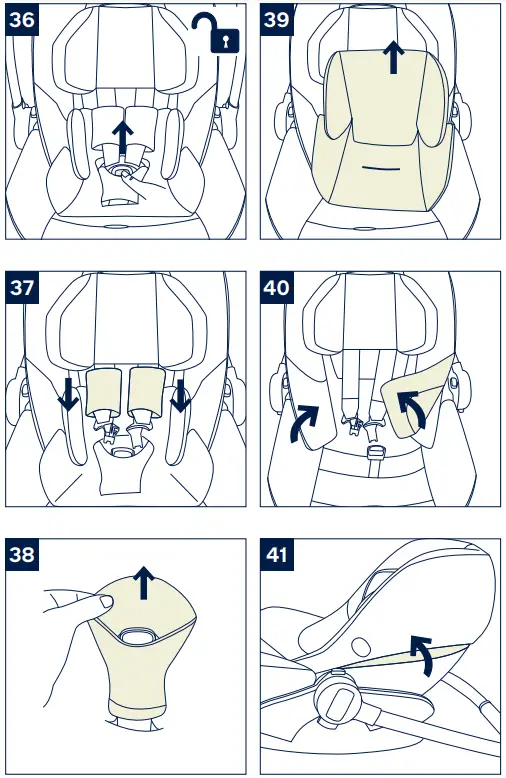 36

39

37

40

38

41