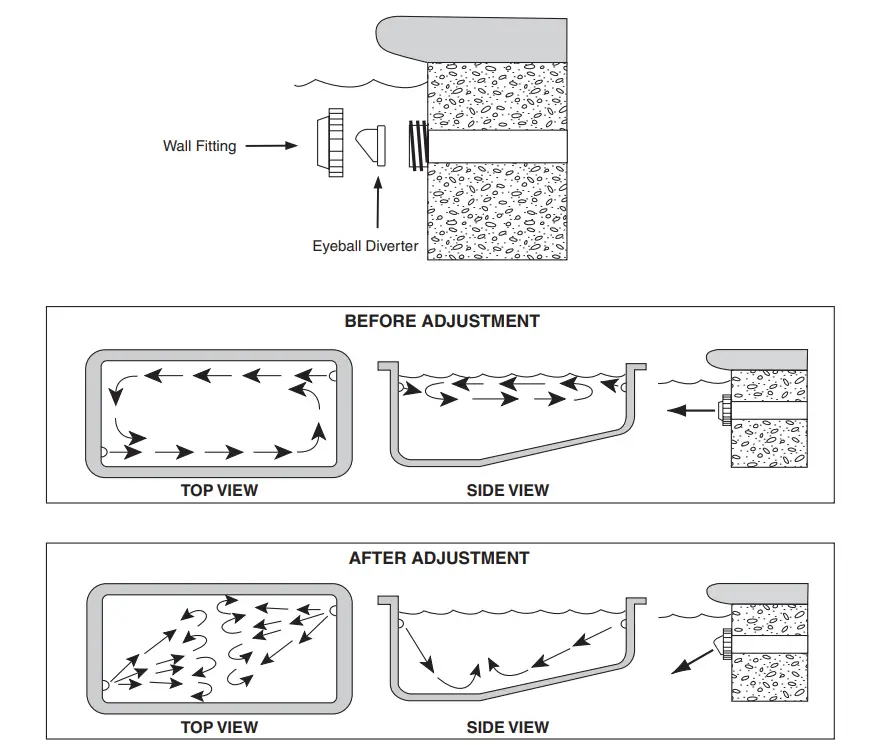 Wall Fitting

Eyeball Diverter

BEFORE ADJUSTMENT

TOP VIEW

SIDE VIEW

AFTER ADJUSTMENT

TOP VIEW

SIDE VIEW