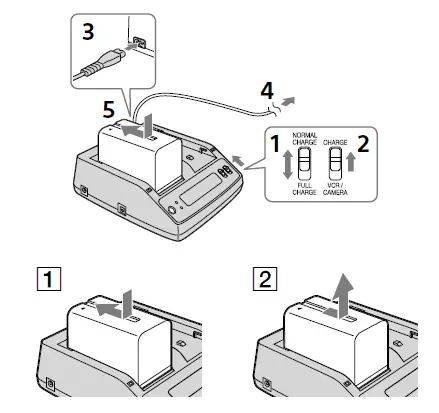 3

4

5

1

NORMAL CHARGE

FULL CHARGE

CHARGE

VCR / CAMERA

2

1

2