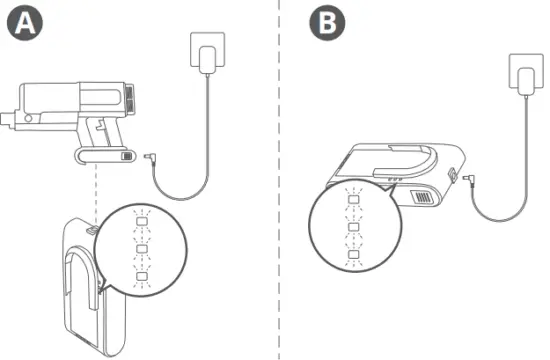 A

B