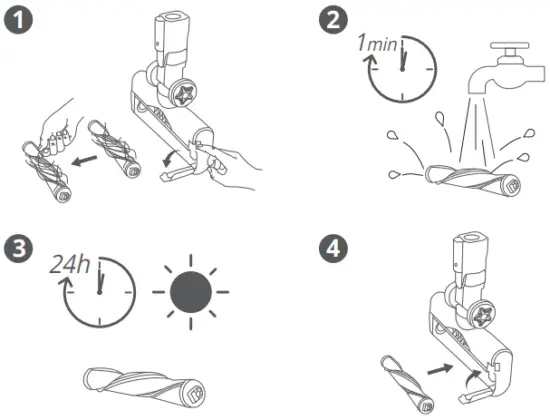 1

2

1min

3

24h

4