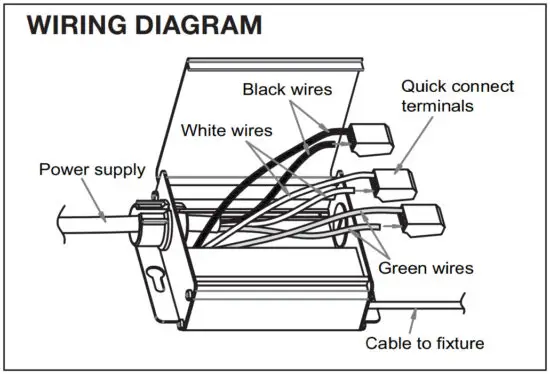 WIRING DIAGRAM

Black wires

Quick connect terminals

White wires

Power supply

Green wires

Cable to fixture