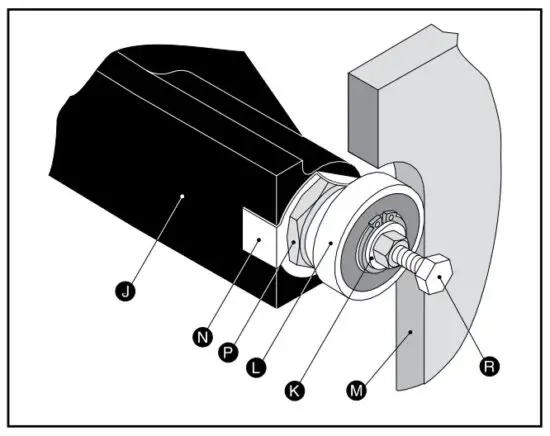 J
N
P
L
K
M
R