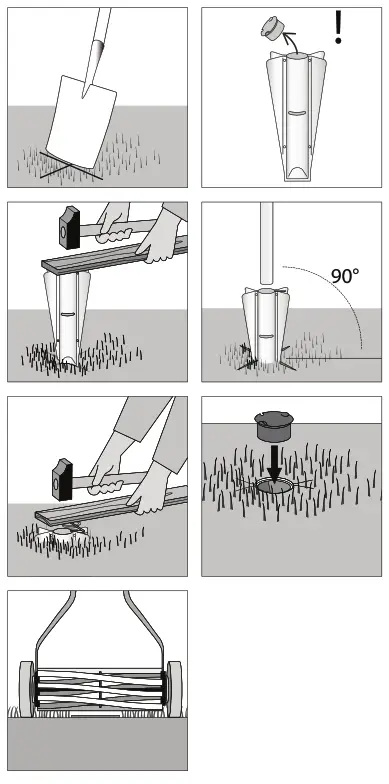 !

90°