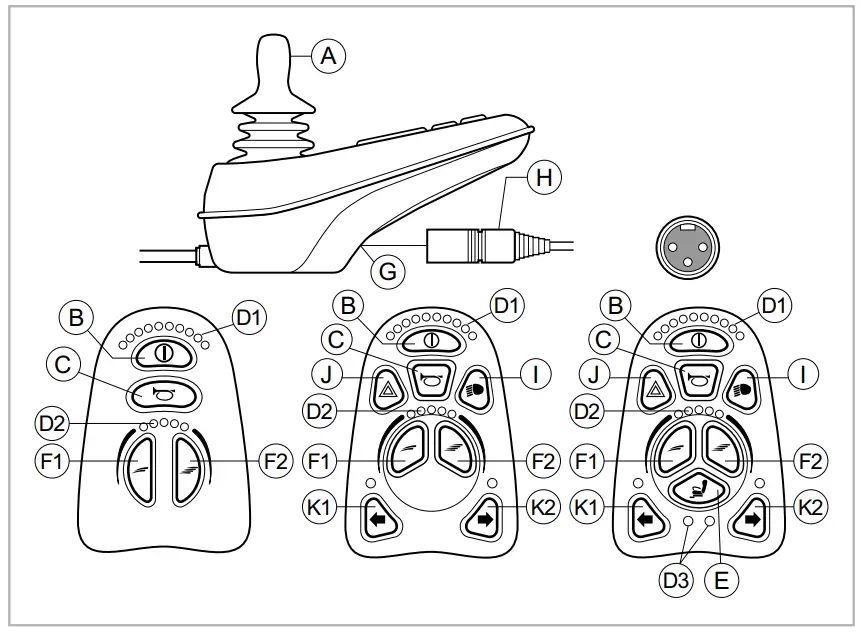 A
H
G
B
D1
C
D2
F1
F2
B
D1
C
J
I
D2
F1
F2
K1
K2
B
D1
C
J
I
D2
F1
F2
K1
K2
D3
E