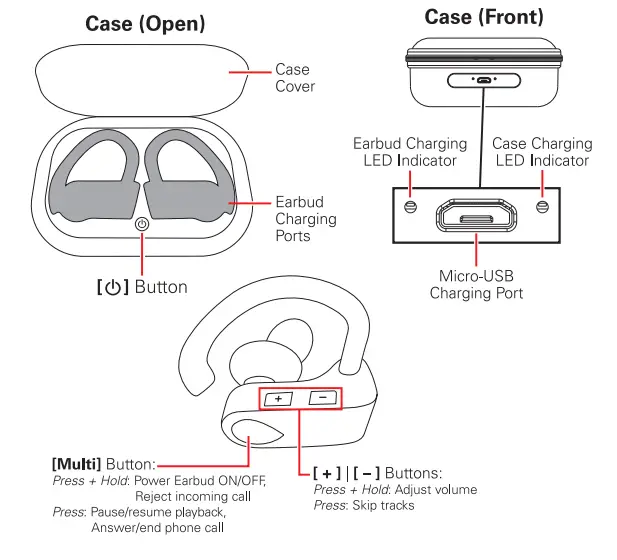 Case (Open)

Case Cover

Earbud Charging Ports

[⏻] Button

Case (Front)

Earbud Charging LED Indicator

Case Charging LED Indicator

Micro-USB Charging Port

+

−

[Multi] Button:
Press + Hold: Power Earbud ON/OFF, Reject incoming call
Press: Pause/resume playback, Answer/end phone call

[ + ] | [ − ] Buttons:
Press + Hold: Adjust volume
Press: Skip tracks