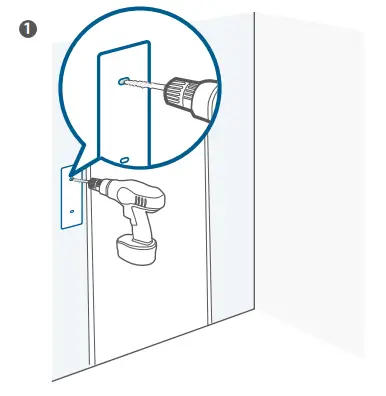 1