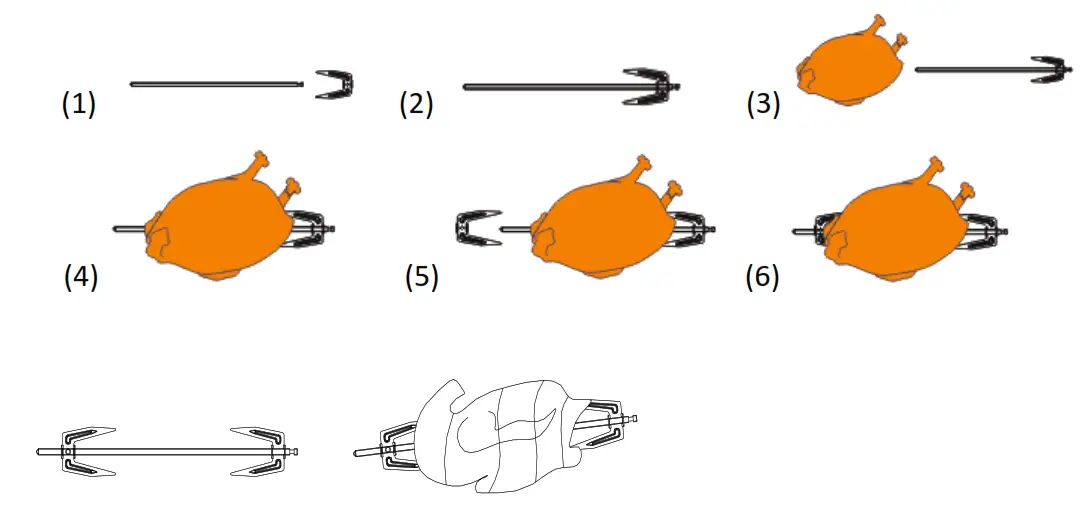 (1)

(2)

(3)

(4)

(5)

(6)