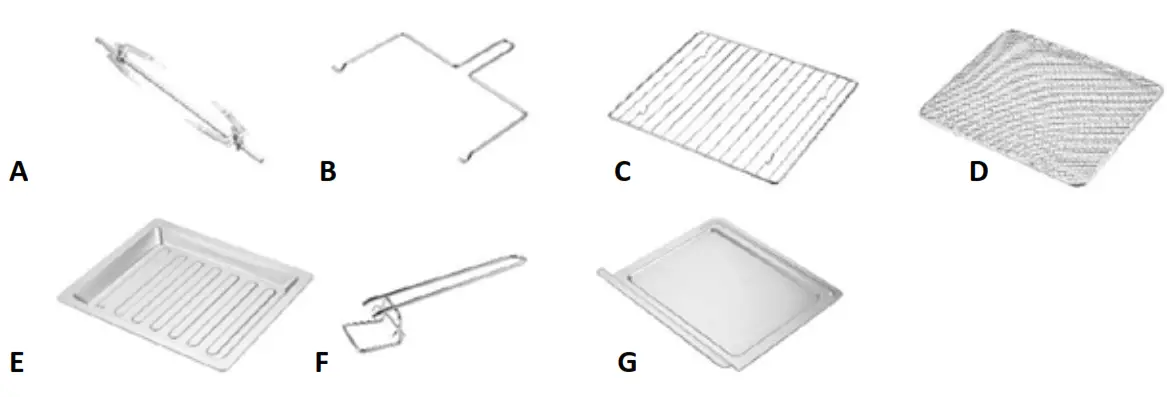 A B C D

E F G