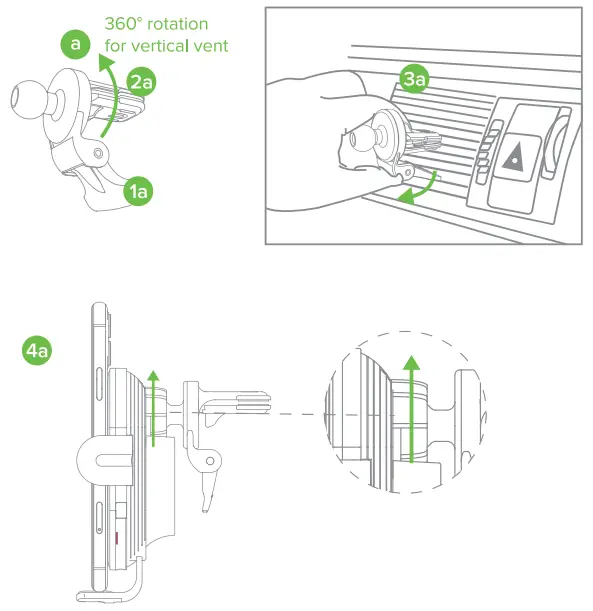 a

360° rotation for vertical vent

2a

1a

3a

4a