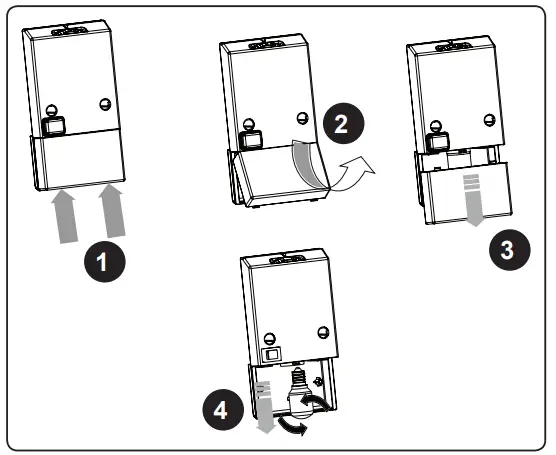 1

2

3

4