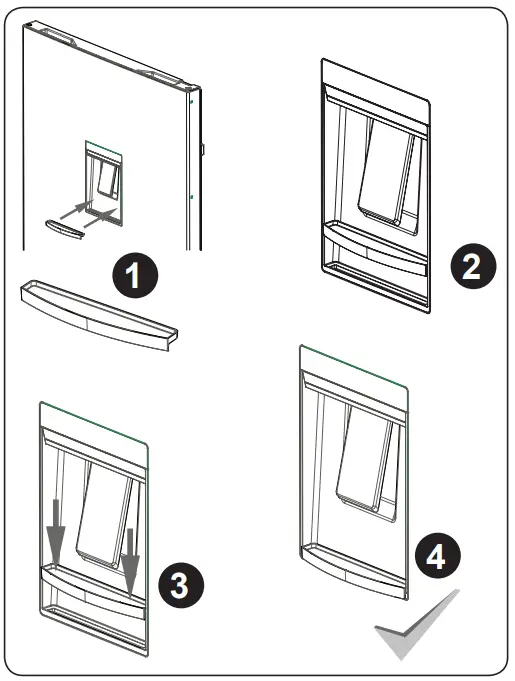 1
2
3
4