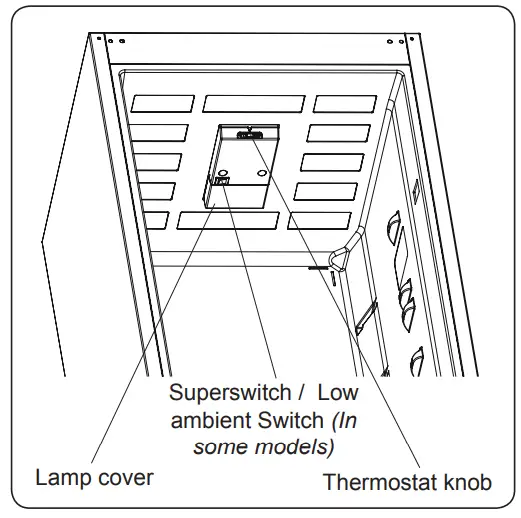 Superswitch / Low ambient Switch (In some models)

Lamp cover

Thermostat knob