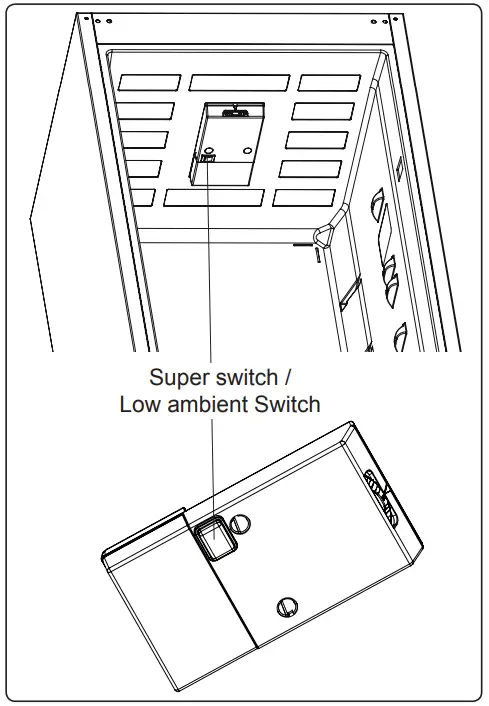 Super switch /
Low ambient Switch