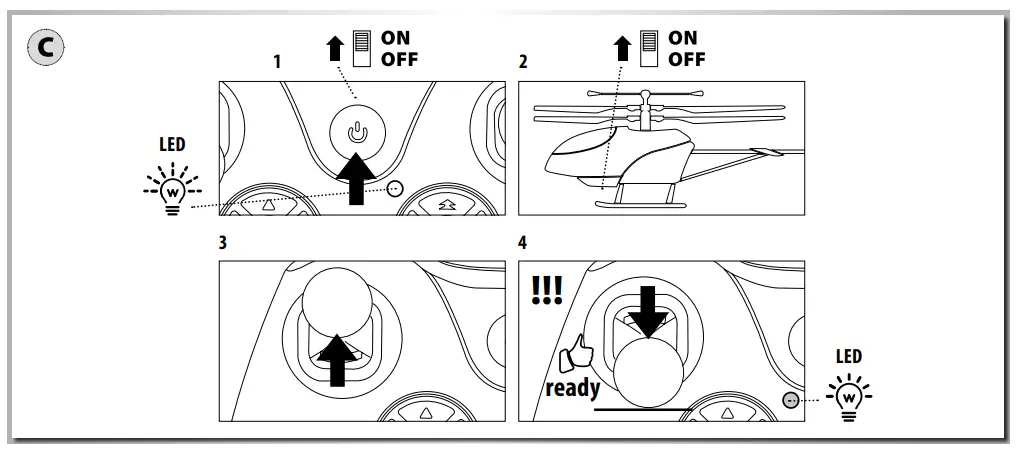 C

1

ON
OFF

LED
W

2

ON
OFF

3

4

!!!

ready

LED
W