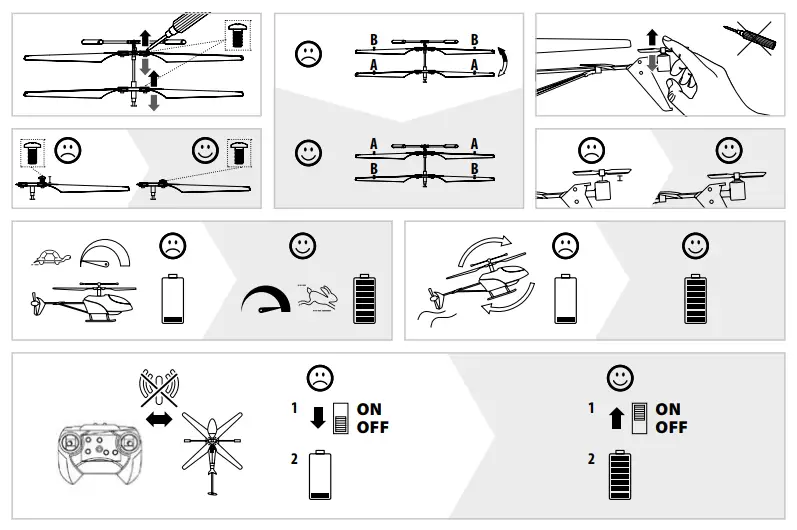 B B
A A

A A
B B

1 ON OFF
2

1 ON OFF
2