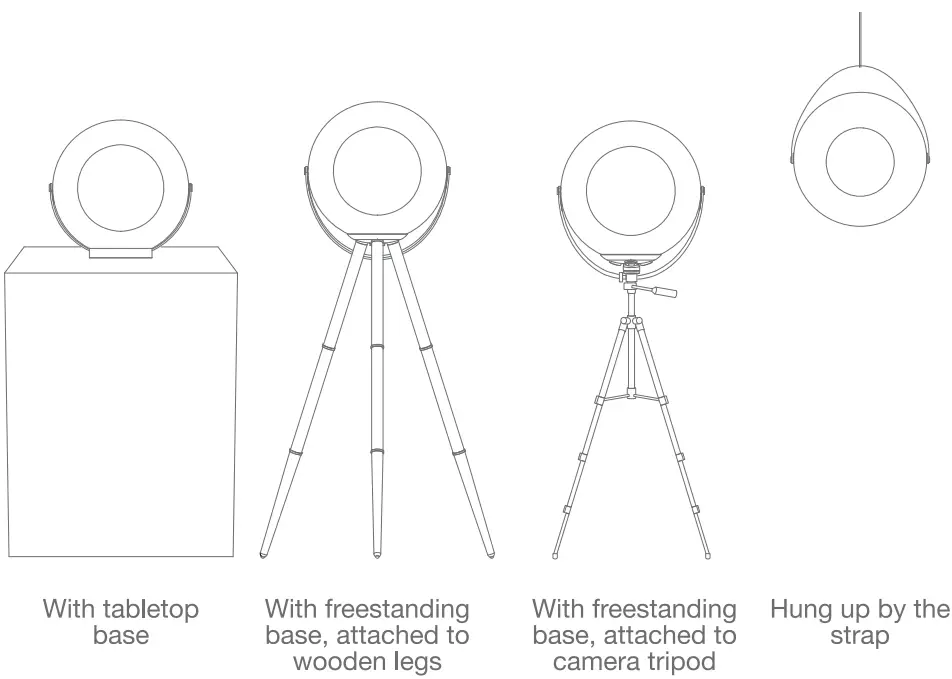 With tabletop base

With freestanding base, attached to wooden legs

With freestanding base, attached to camera tripod

Hung up by the strap