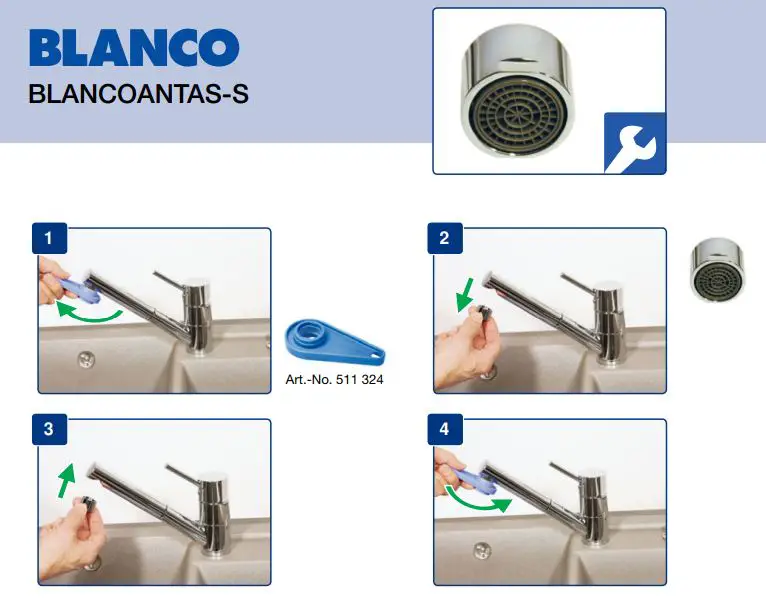 BLANCO
BLANCOANTAS-S

1

Art.-No. 511 324

2

3

4