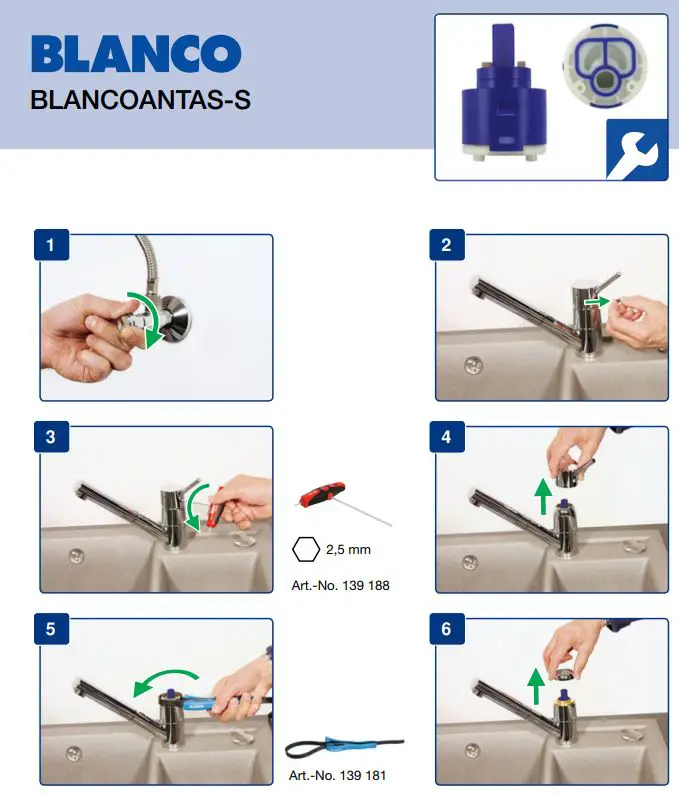 BLANCO
BLANCOANTAS-S

1

2

3

2,5 mm

Art.-No. 139 188

4

5

Art.-No. 139 181

6