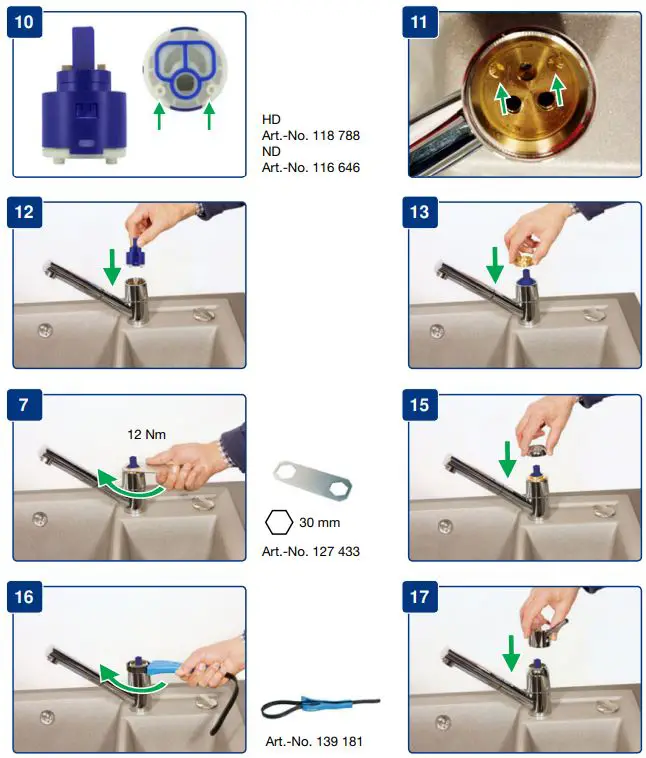 10

HD
Art.-No. 118 788
ND
Art.-No. 116 646

11

12

13

7

12 Nm

30 mm
Art.-No. 127 433

15

16

Art.-No. 139 181

17