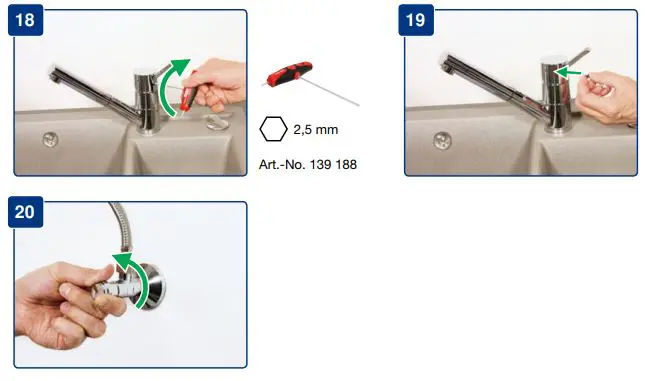 18

2,5 mm

Art.-No. 139 188

19

20