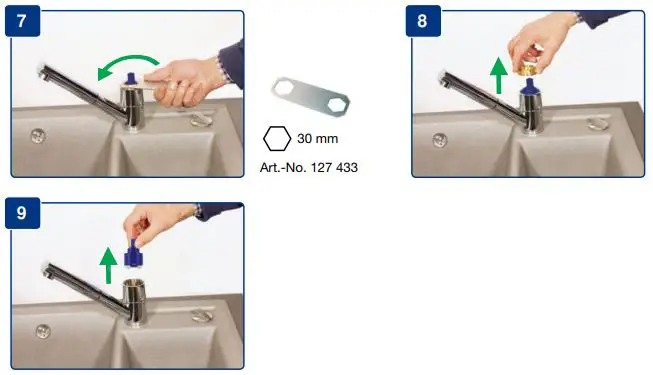 7

30 mm

Art.-No. 127 433

8

9