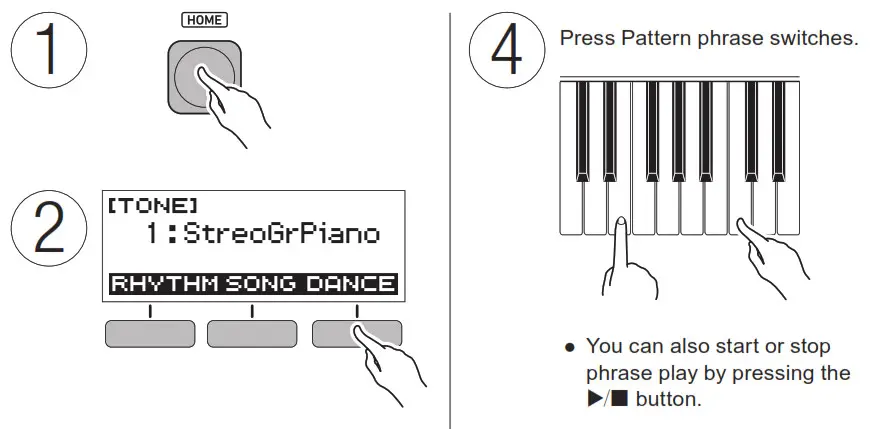 1

HOME

2

[TONE]
1:StreoGrPiano

RHYTHM SONG DANCE

4

Press Pattern phrase switches.

● You can also start or stop phrase play by pressing the ▶/■ button.