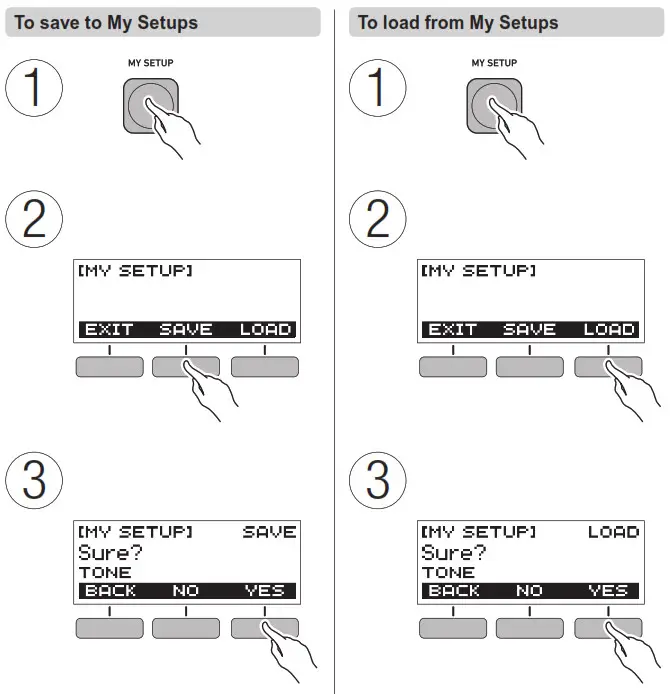 To save to My Setups

1

MY SETUP

2

[MY SETUP]

EXIT SAVE LOAD

3

[MY SETUP] SAVE
Sure?
TONE
BACK NO YES

To load from My Setups

1

MY SETUP

2

[MY SETUP]

EXIT SAVE LOAD

3

[MY SETUP] LOAD
Sure?
TONE
BACK NO YES