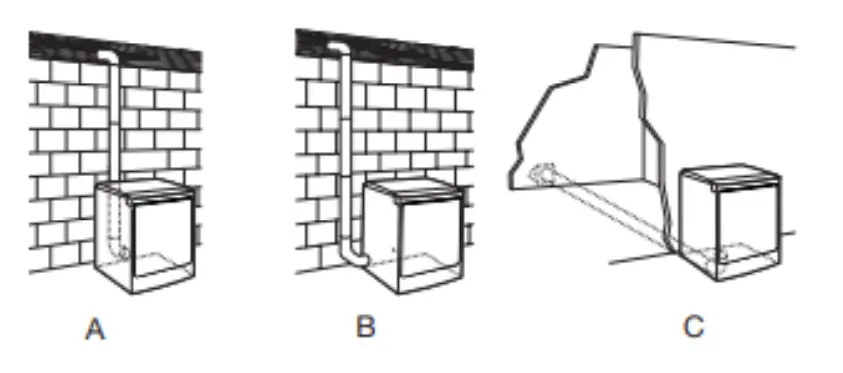 A

B

C